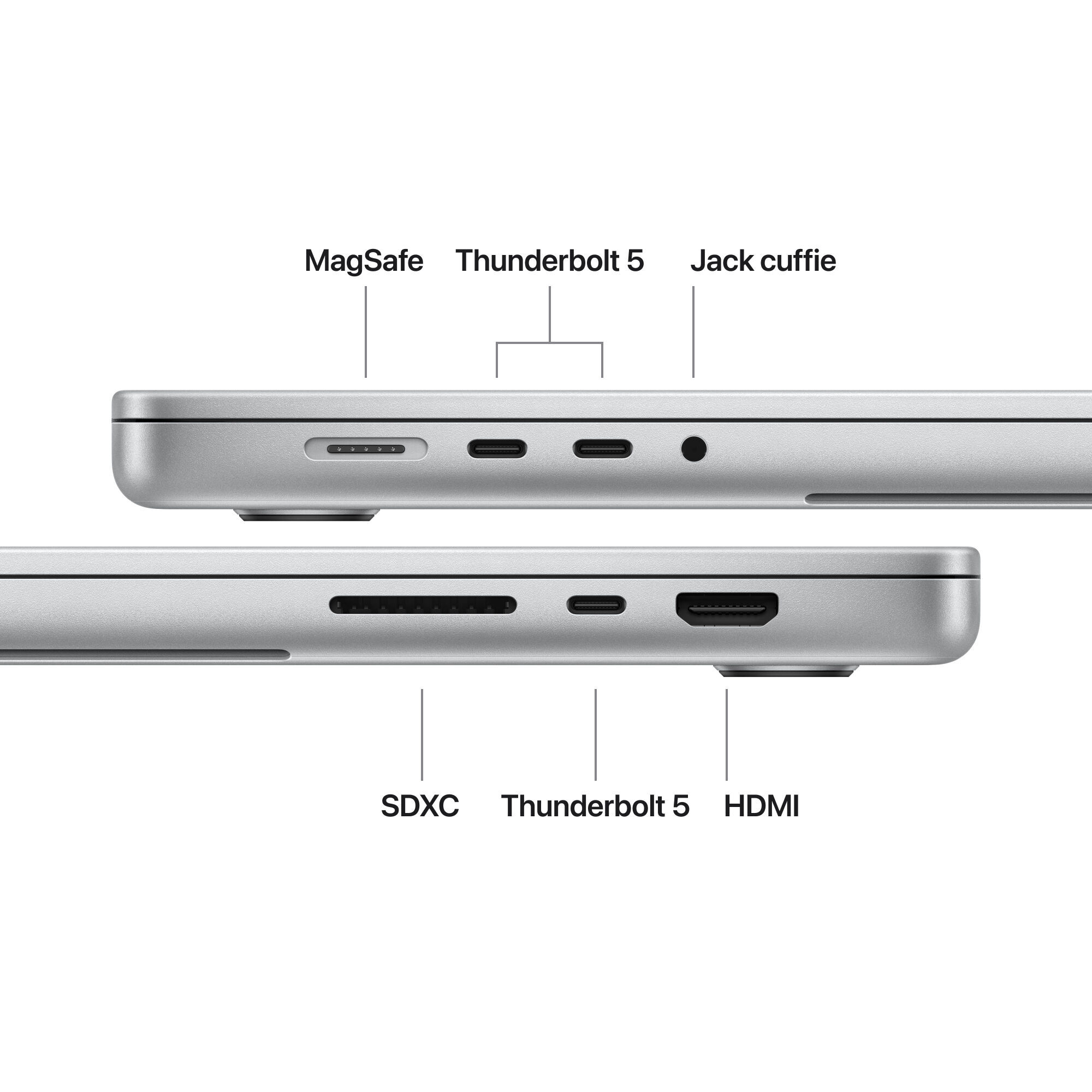 MagSafe Thunderbolt 5 Jack cuffie

SDXC Thunderbolt 5 HDMI